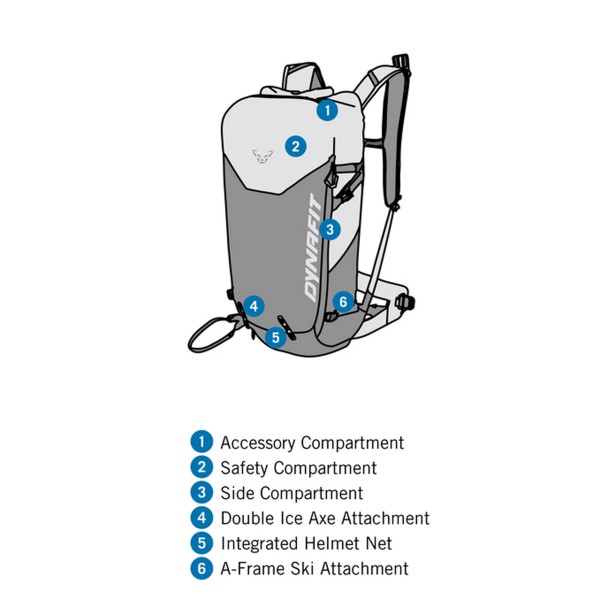 1
2
DYNAFIT
3
4
6
5

1 Accessory Compartment
2 Safety Compartment
3 Side Compartment
4 Double Ice Axe Attachment
5 Integrated Helmet Net
6 A-Frame Ski Attachment